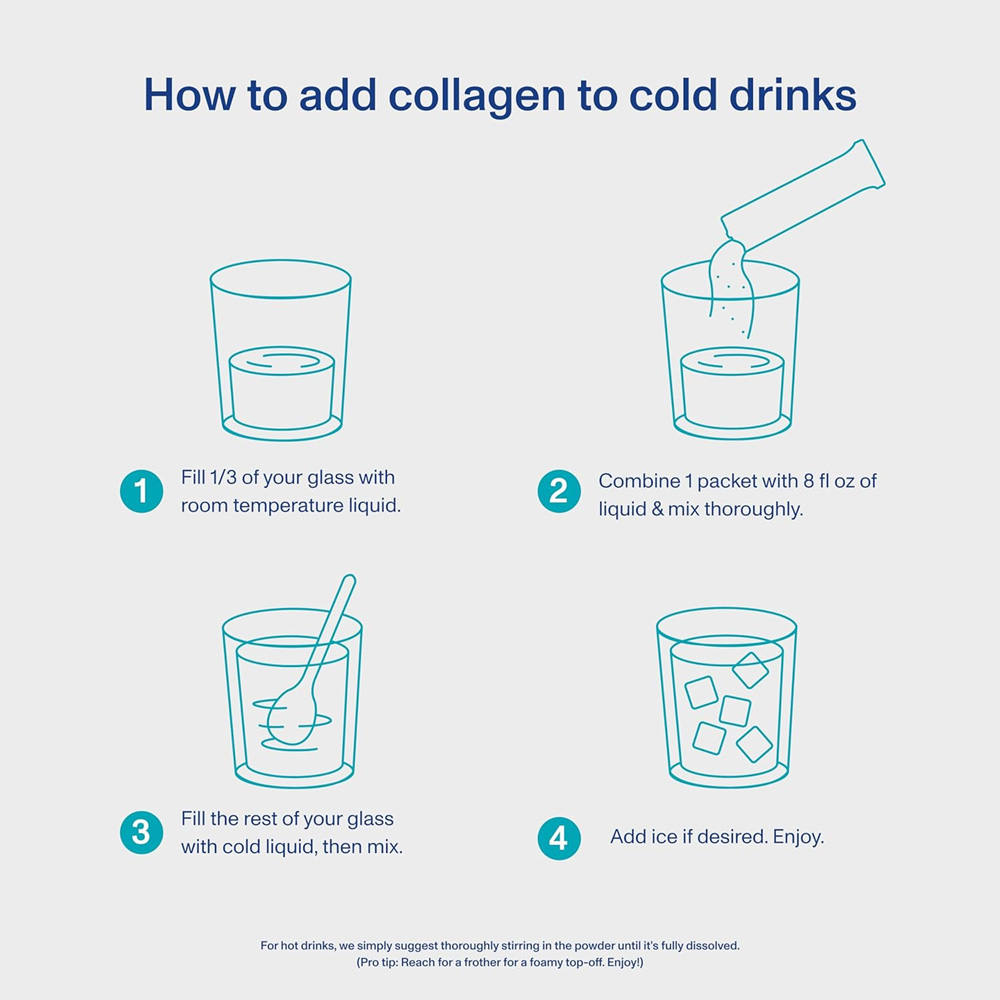 How to add collagen to cold drinks

1 Fill 1/3 of your glass with room temperature liquid.

2 Combine 1 packet with 8 fl oz of liquid & mix thoroughly.

3 Fill the rest of your glass with cold liquid, then mix.

4 Add ice if desired. Enjoy.

For hot drinks, we simply suggest thoroughly stirring in the powder until it's fully dissolved. (Pro tip: Reach for a frother for a foamy top-off. Enjoy!)